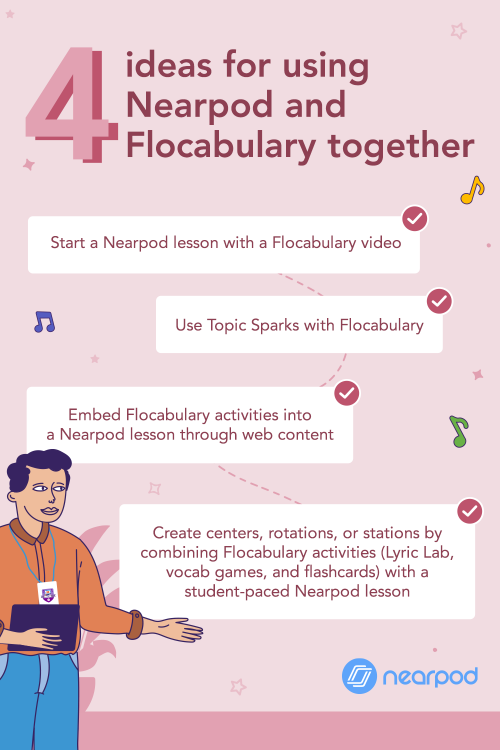 4 ideas for using Nearpod and Flocabulary together

Start a Nearpod lesson with a Flocabulary video

Use Topic Sparks with Flocabulary

Embed Flocabulary activities into a Nearpod lesson through web content

Create centers, rotations, or stations by combining Flocabulary activities (Lyric Lab, vocab games, and flashcards) with a student-paced Nearpod lesson

nearpod