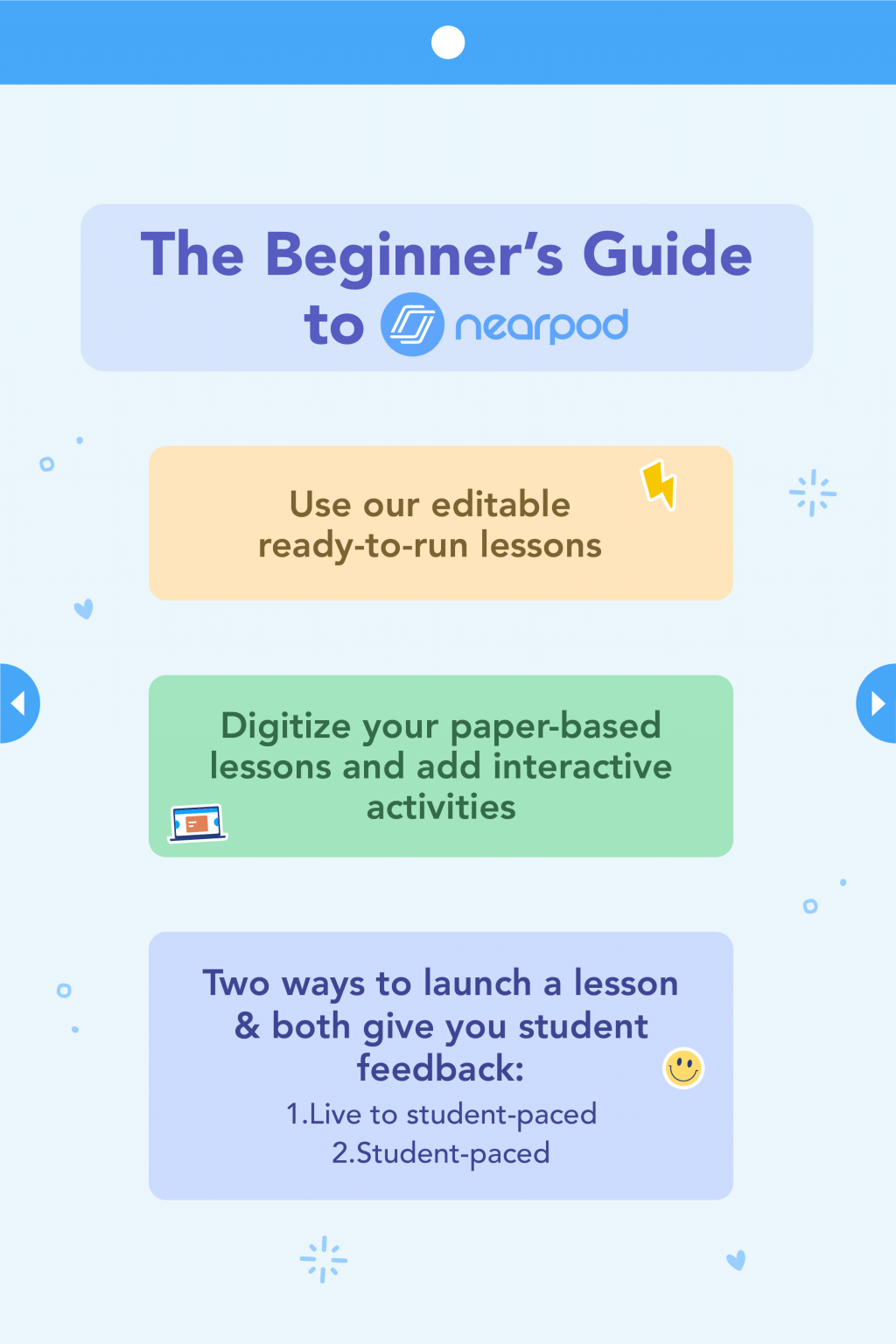 The Beginner's Guide to nearpod

Use our editable ready-to-run lessons

Digitize your paper-based lessons and add interactive activities

Two ways to launch a lesson & both give you student feedback:

1.Live to student-paced
2.Student-paced